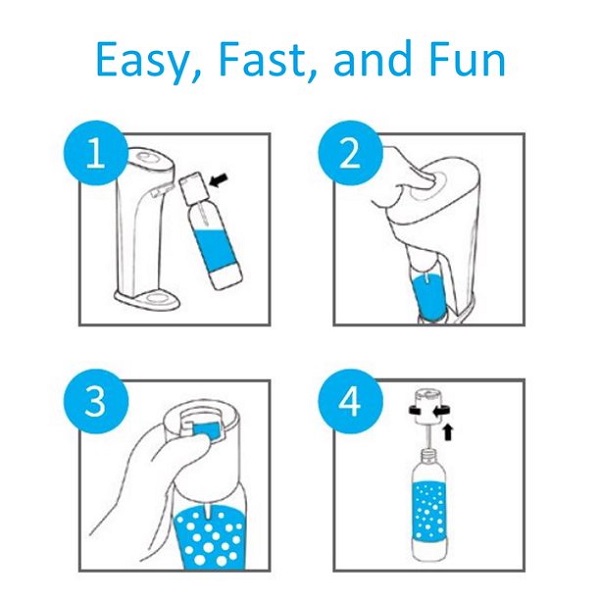 Easy, Fast, and Fun

1

2

3

4