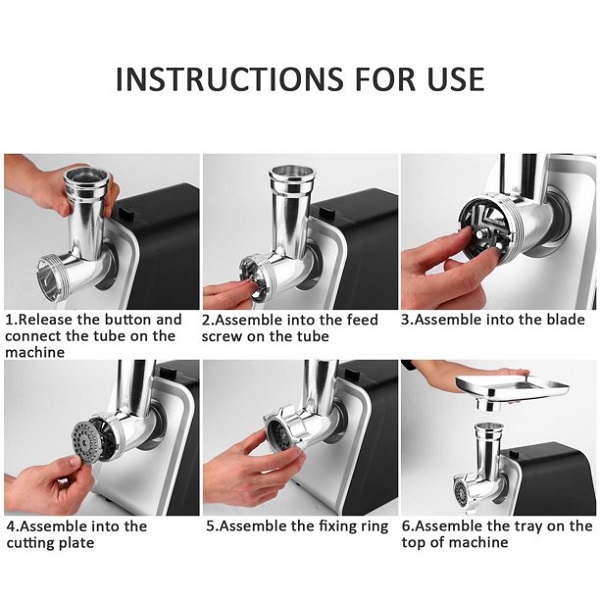 INSTRUCTIONS FOR USE

1.Release the button and connect the tube on the machine

2.Assemble into the feed screw on the tube

3.Assemble into the blade

4.Assemble into the cutting plate

5.Assemble the fixing ring

6.Assemble the tray on the top of machine